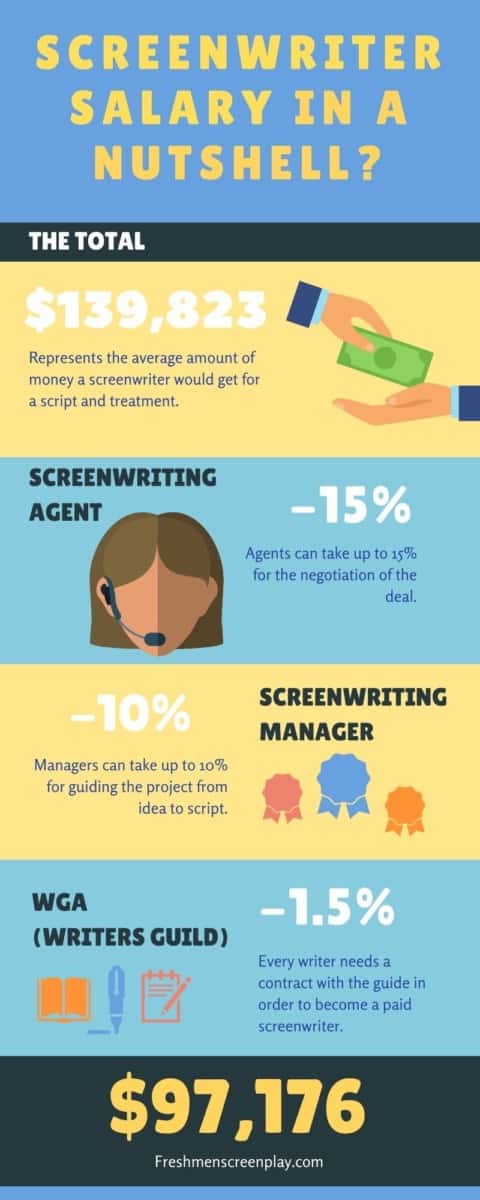 SCREENWRITER SALARY IN A NUTSHELL?

THE TOTAL

$139,823

Represents the average amount of money a screenwriter would get for a script and treatment.

SCREENWRITING AGENT

–15%

Agents can take up to 15% for the negotiation of the deal.

–10%

Managers can take up to 10% for guiding the project from idea to script.

SCREENWRITING MANAGER

WGA (WRITERS GUILD)

–1.5%

Every writer needs a contract with the guide in order to become a paid screenwriter.

$97,176

Freshmenscreenplay.com